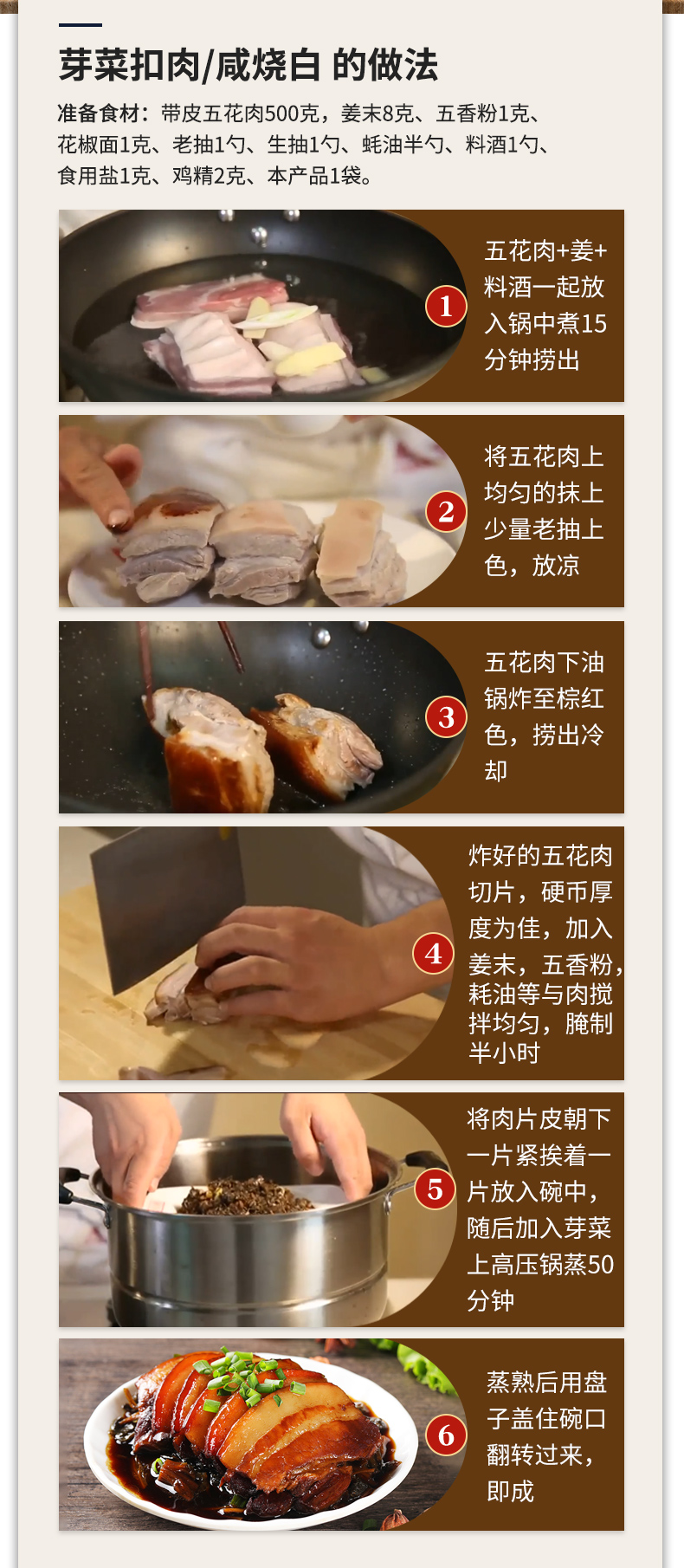 芽菜扣肉/咸烧白 的做法

准备食材：带皮五花肉500克，姜末8克、五香粉1克、花椒面1克、老抽1勺、生抽1勺、蚝油半勺、料酒1勺、食用盐1克、鸡精2克、本产品1袋。

1
五花肉+姜+料酒一起放入锅中煮15分钟捞出

2
将五花肉上均匀的抹上少量老抽上色，放凉

3
五花肉下油锅炸至棕红色，捞出冷却

4
炸好的五花肉切片，硬币厚度为佳，加入姜末，五香粉，耗油等与肉搅拌均匀，腌制半小时

5
将肉片皮朝下一片紧挨着一片放入碗中，随后加入芽菜上高压锅蒸50分钟

6
蒸熟后用盘子盖住碗口翻转过来，即成